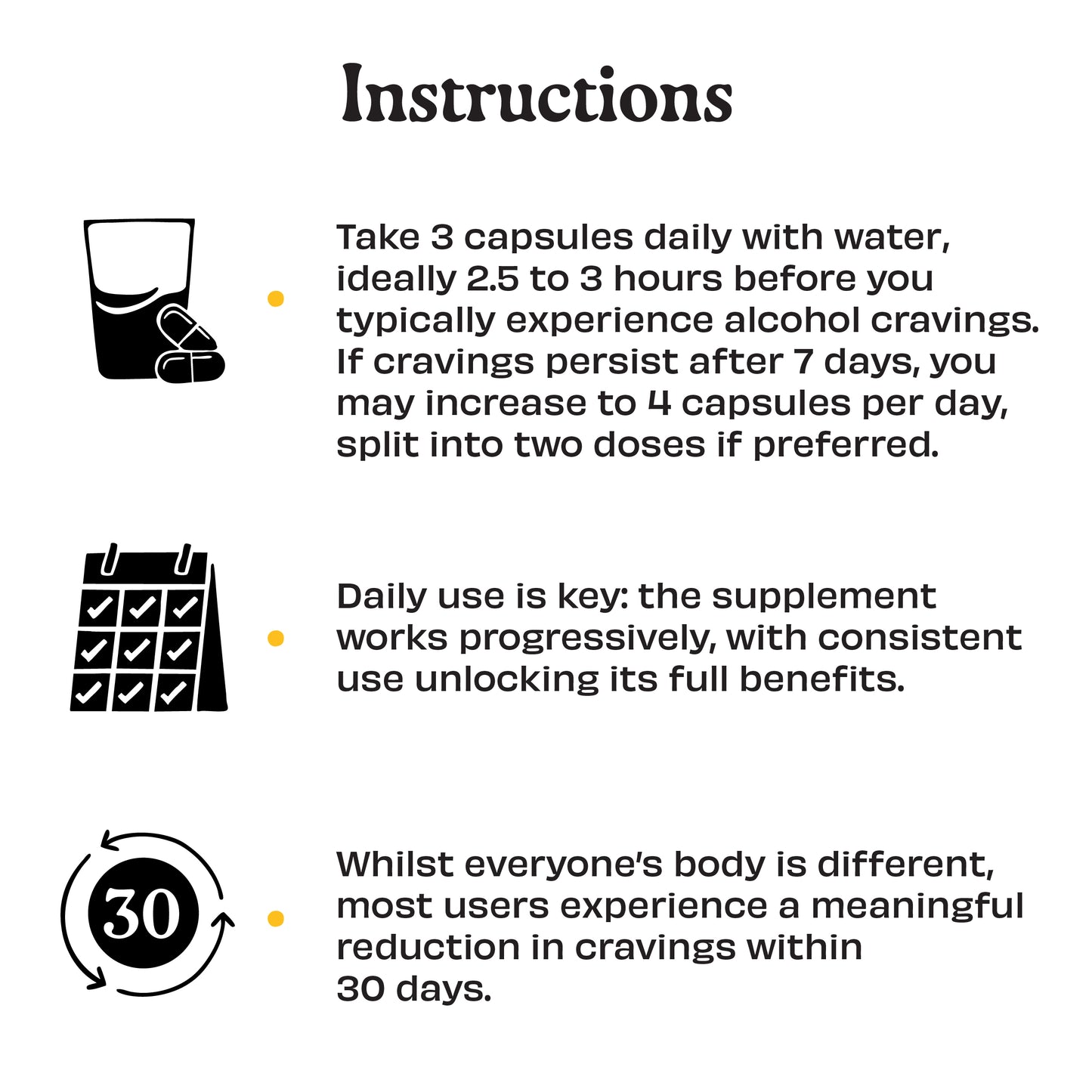 Instructions

Take 3 capsules daily with water, ideally 2.5 to 3 hours before you typically experience alcohol cravings. If cravings persist after 7 days, you may increase to 4 capsules per day, split into two doses if preferred.

Daily use is key: the supplement works progressively, with consistent use unlocking its full benefits.

30

Whilst everyone's body is different, most users experience a meaningful reduction in cravings within 30 days.