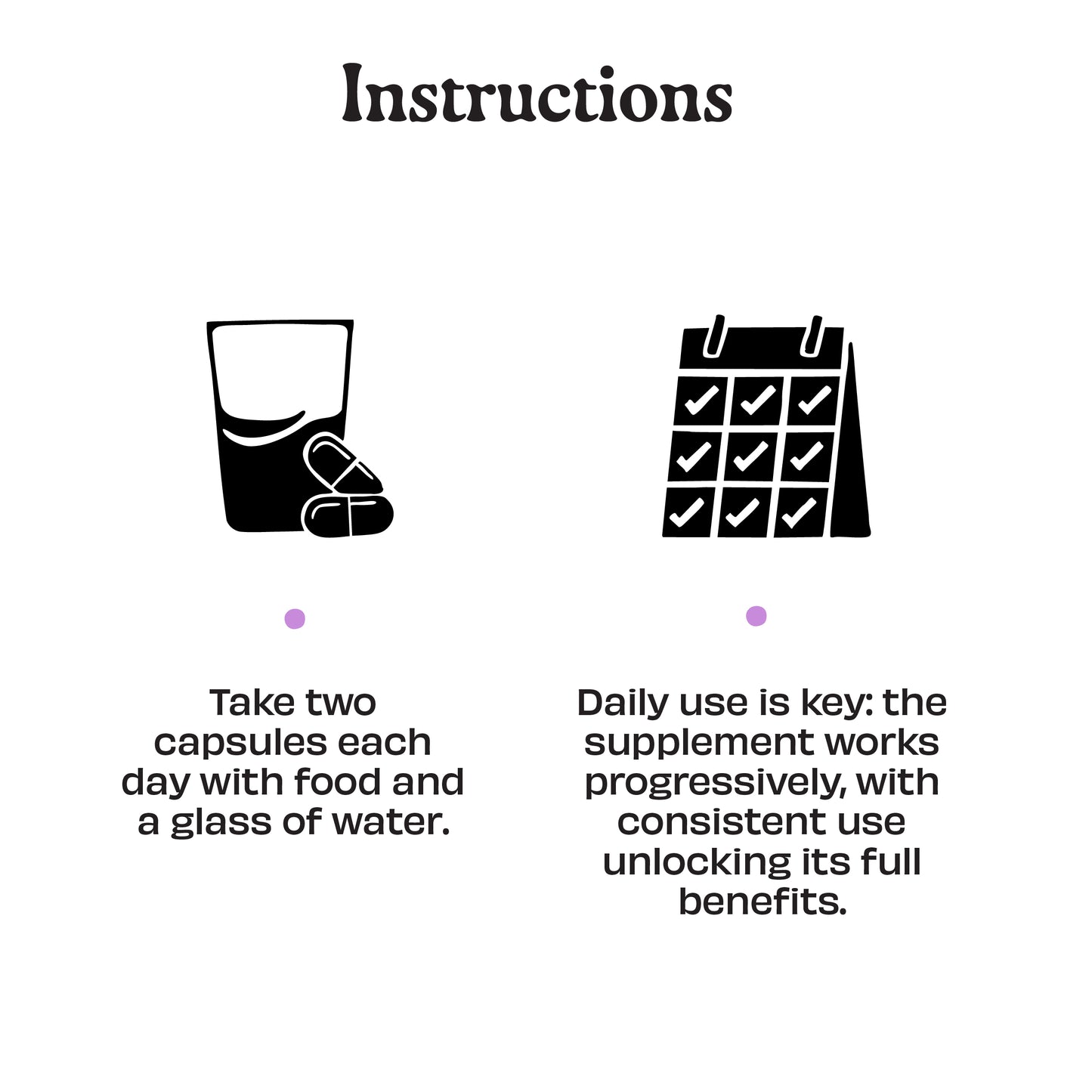 Instructions

Take two capsules each day with food and a glass of water.

Daily use is key: the supplement works progressively, with consistent use unlocking its full benefits.