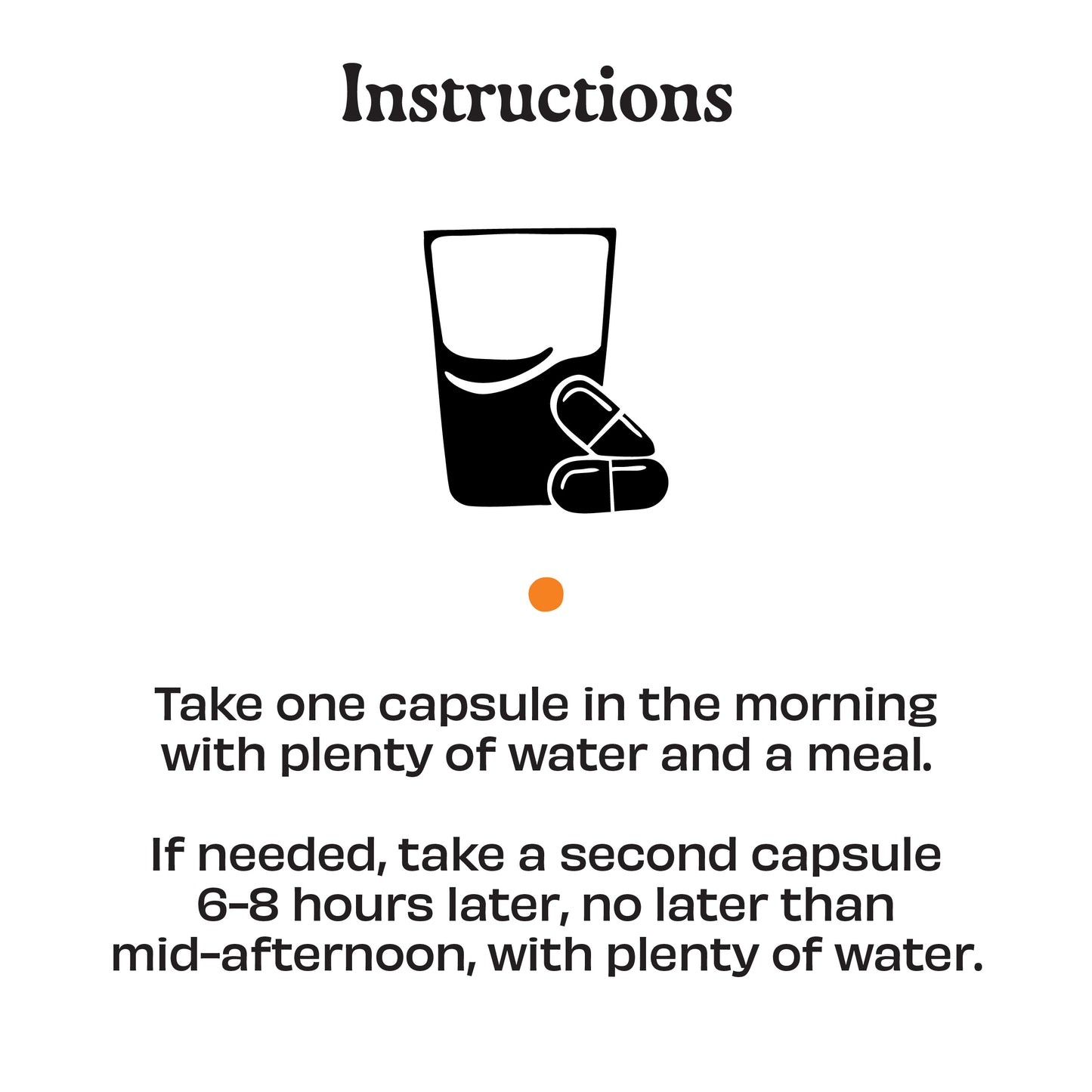 Instructions

Take one capsule in the morning with plenty of water and a meal.

If needed, take a second capsule 6-8 hours later, no later than mid-afternoon, with plenty of water.